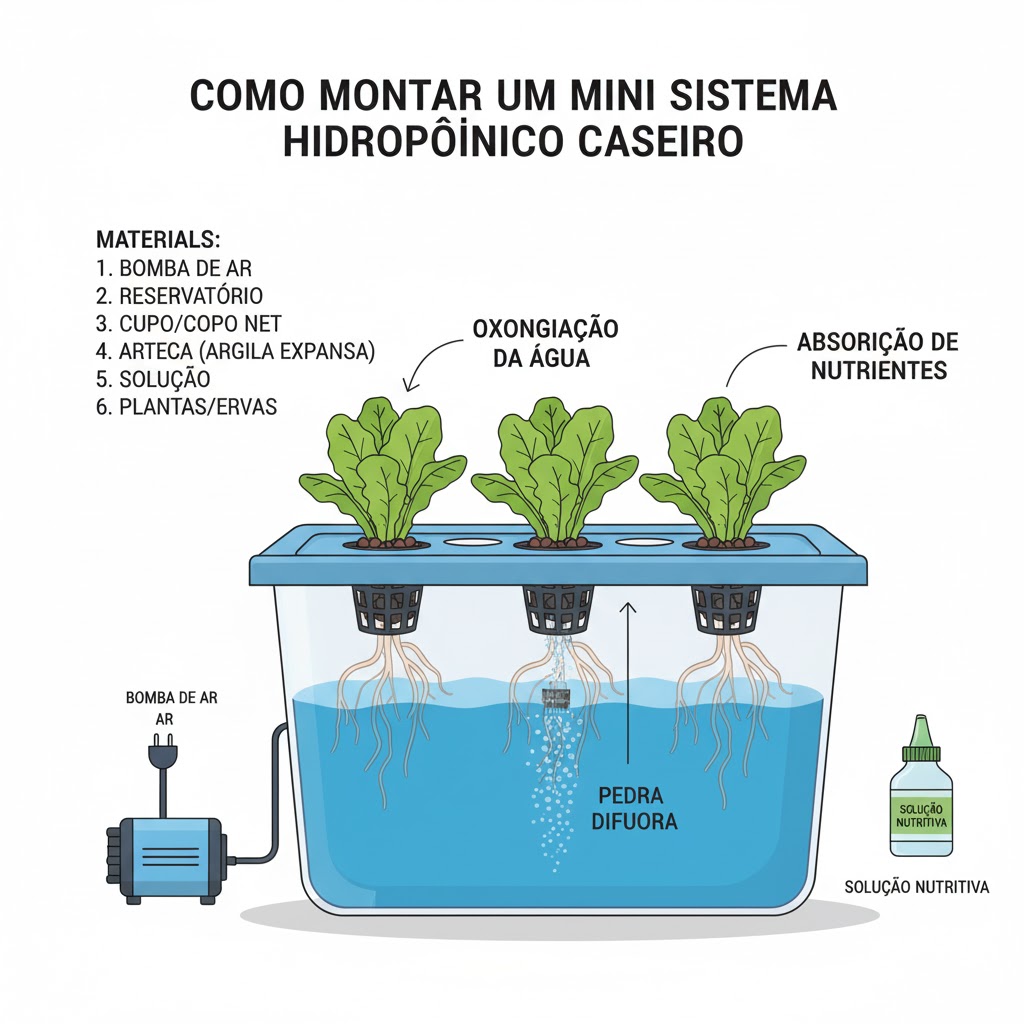 COMO MONTAR UM MINI SISTEMA HIDROPÔINICO CASEIRO

MATERIALS:
1. BOMBA DE AR
2. RESERVATÓRIO
3. CUPO/COPO NET
4. ARTECA (ARGILA EXPANSA)
5. SOLUÇÃO
6. PLANTAS/ERVAS

OXONGIAÇÃO DA ÁGUA

ABSORIÇÃO DE NUTRIENTES

BOMBA DE AR AR

PEDRA DIFUORA

SOLUÇÃO NUTRITIVA

SOLUÇÃO NUTRITIVA